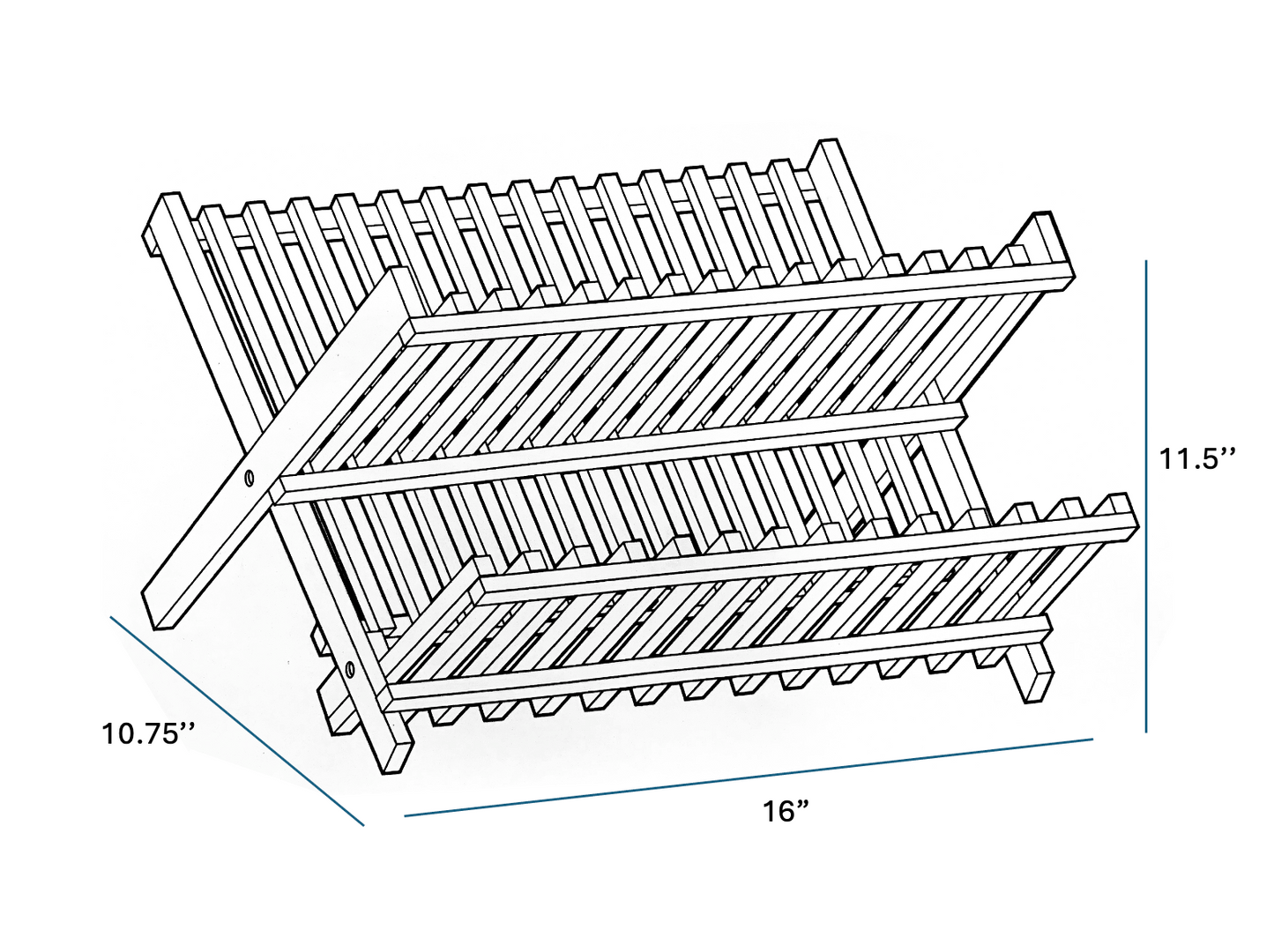 11.5’’

10.75’’

16”